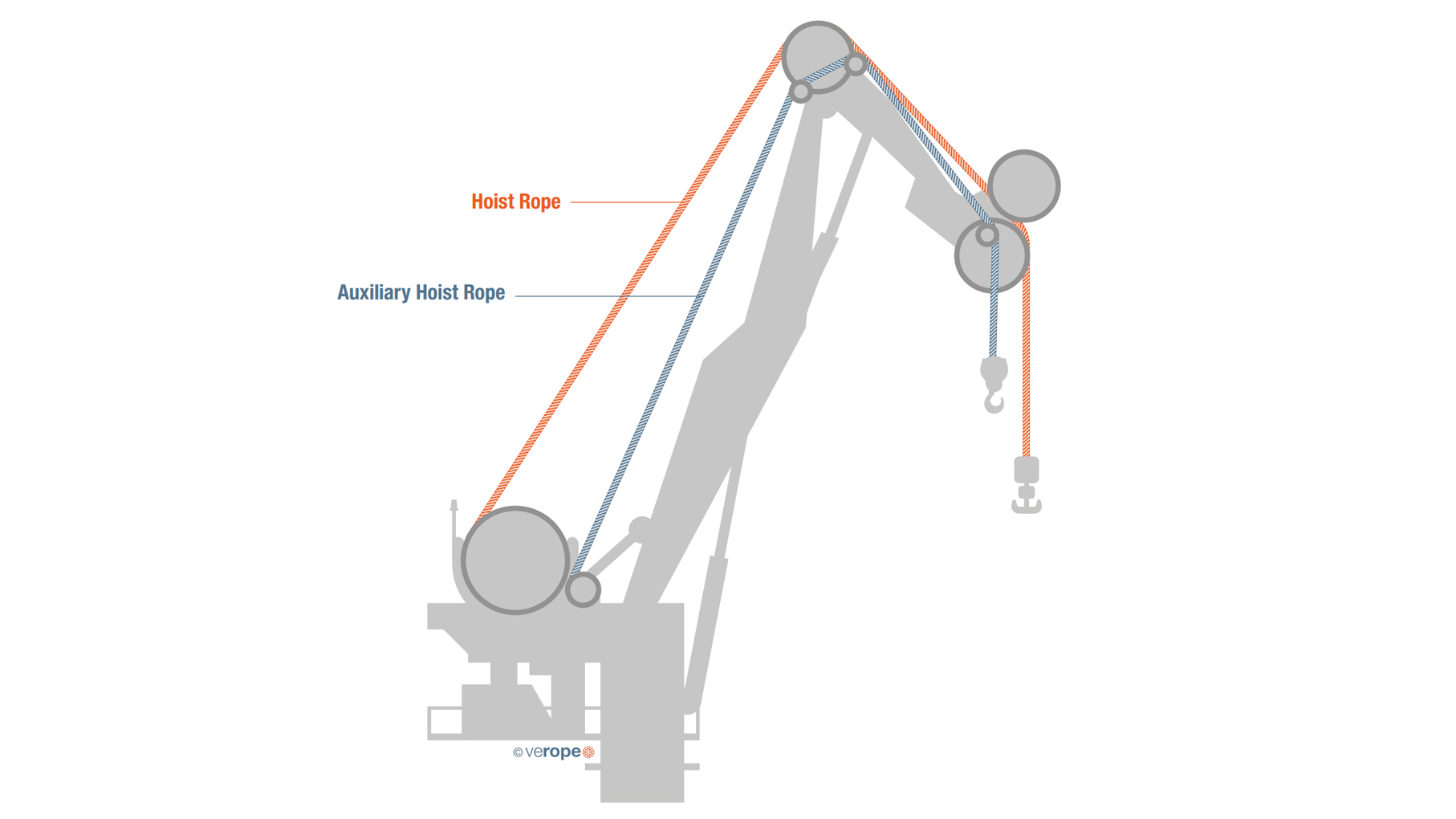 Hoist Rope

Auxiliary Hoist Rope

© verope